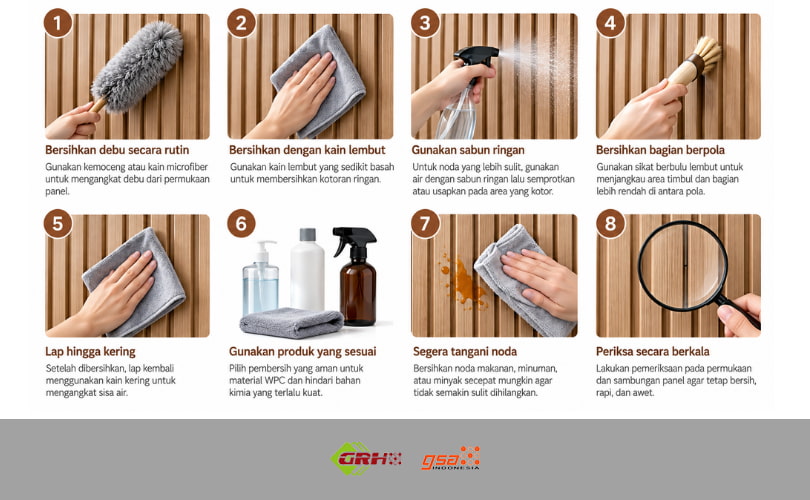 1

Bersihkan debu secara rutin

Gunakan kemoceng atau kain microfiber untuk mengangkat debu dari permukaan panel.

2

Bersihkan dengan kain lembut

Gunakan kain lembut yang sedikit basah untuk membersihkan kotoran ringan.

3

Gunakan sabun ringan

Untuk noda yang lebih sulit, gunakan air dengan sabun ringan lalu semprotkan atau usapkan pada area yang kotor.

4

Bersihkan bagian berpola

Gunakan sikat berbulu lembut untuk menjangkau area timbul dan bagian lebih rendah di antara pola.

5

Lap hingga kering

Setelah dibersihkan, lap kembali menggunakan kain kering untuk mengangkat sisa air.

6

Gunakan produk yang sesuai

Pilih pembersih yang aman untuk material WPC dan hindari bahan kimia yang terlalu kuat.

7

Segera tangani noda

Bersihkan noda makanan, minuman, atau minyak secepat mungkin agar tidak semakin sulit dihilangkan.

8

Periksa secara berkala

Lakukan pemeriksaan pada permukaan dan sambungan panel agar tetap bersih, rapi, dan awet.

GRH

gsa INDONESIA